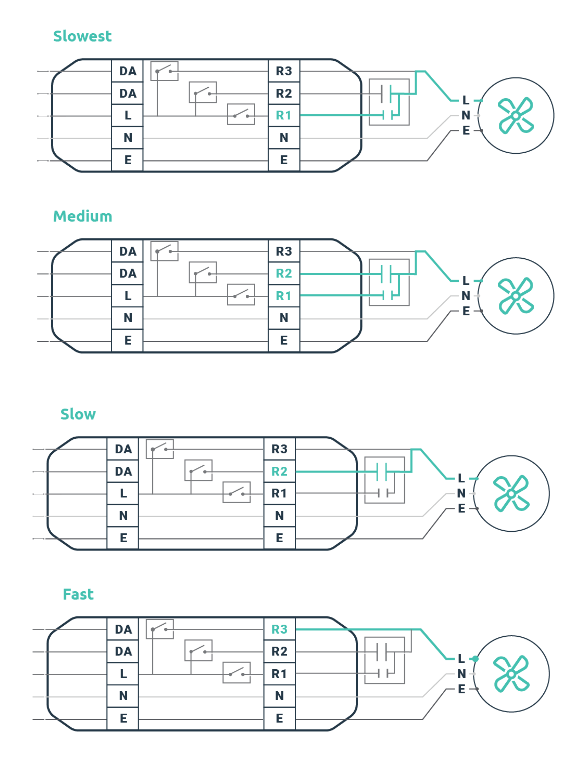 Slowest

DA
DA
L
N
E

R3
R2
R1
N
E

L
N
E

Medium

DA
DA
L
N
E

R3
R2
R1
N
E

L
N
E

Slow

DA
DA
L
N
E

R3
R2
R1
N
E

L
N
E

Fast

DA
DA
L
N
E

R3
R2
R1
N
E

L
N
E