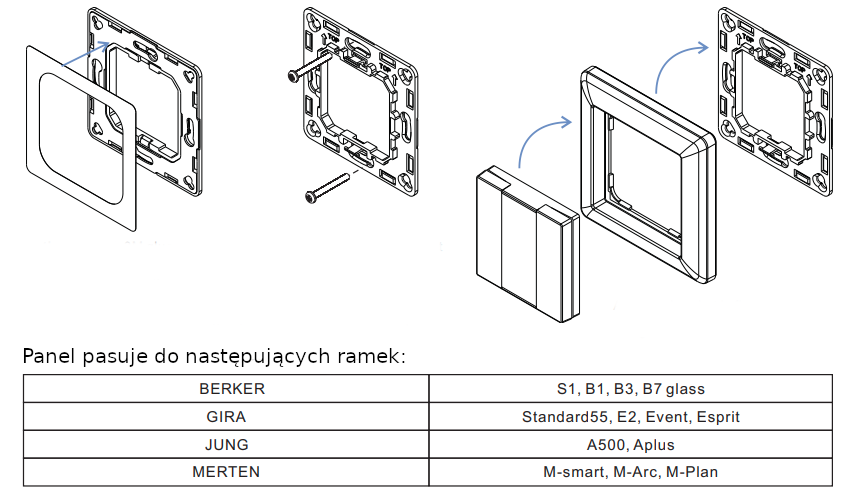 Panel pasuje do następujących ramek:

| BERKER | S1, B1, B3, B7 glass |
|---|---|
| GIRA | Standard55, E2, Event, Esprit |
| JUNG | A500, Aplus |
| MERTEN | M-smart, M-Arc, M-Plan |